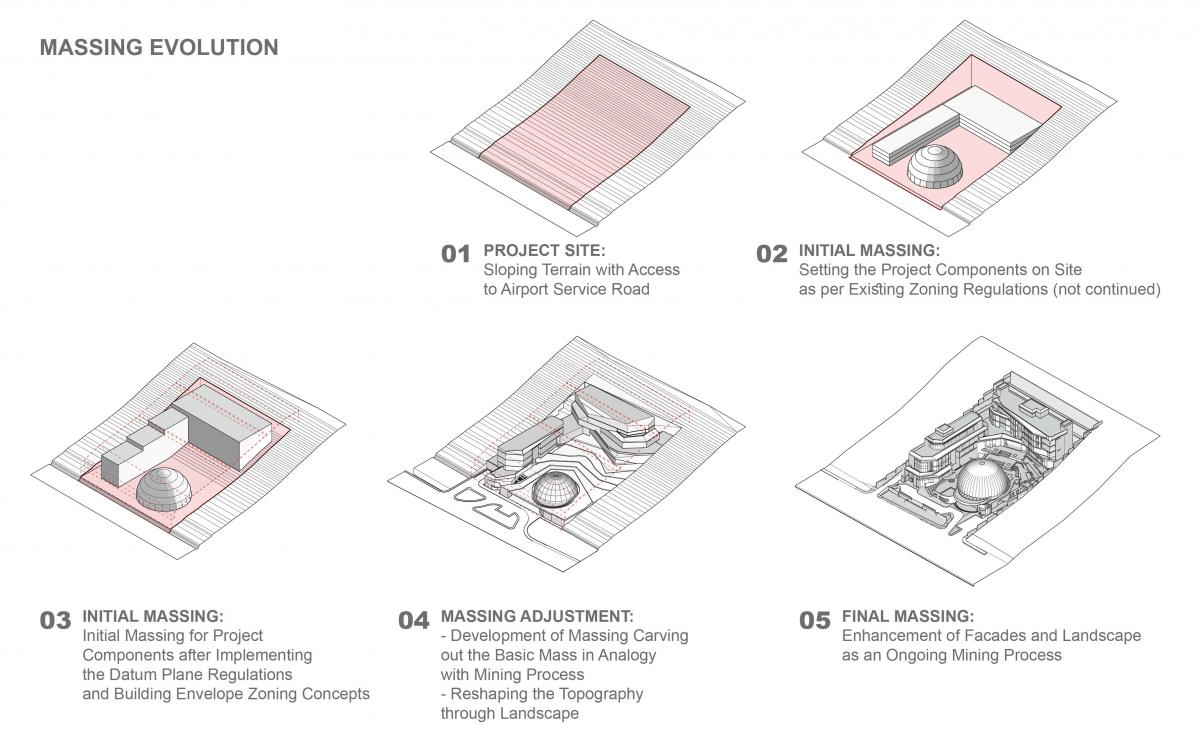 MASSING EVOLUTION

01 PROJECT SITE:
Sloping Terrain with Access to Airport Service Road

02 INITIAL MASSING:
Setting the Project Components on Site as per Existing Zoning Regulations (not continued)

03 INITIAL MASSING:
Initial Massing for Project Components after Implementing the Datum Plane Regulations and Building Envelope Zoning Concepts

04 MASSING ADJUSTMENT:
- Development of Massing Carving out the Basic Mass in Analogy with Mining Process
- Reshaping the Topography through Landscape

05 FINAL MASSING:
Enhancement of Facades and Landscape as an Ongoing Mining Process